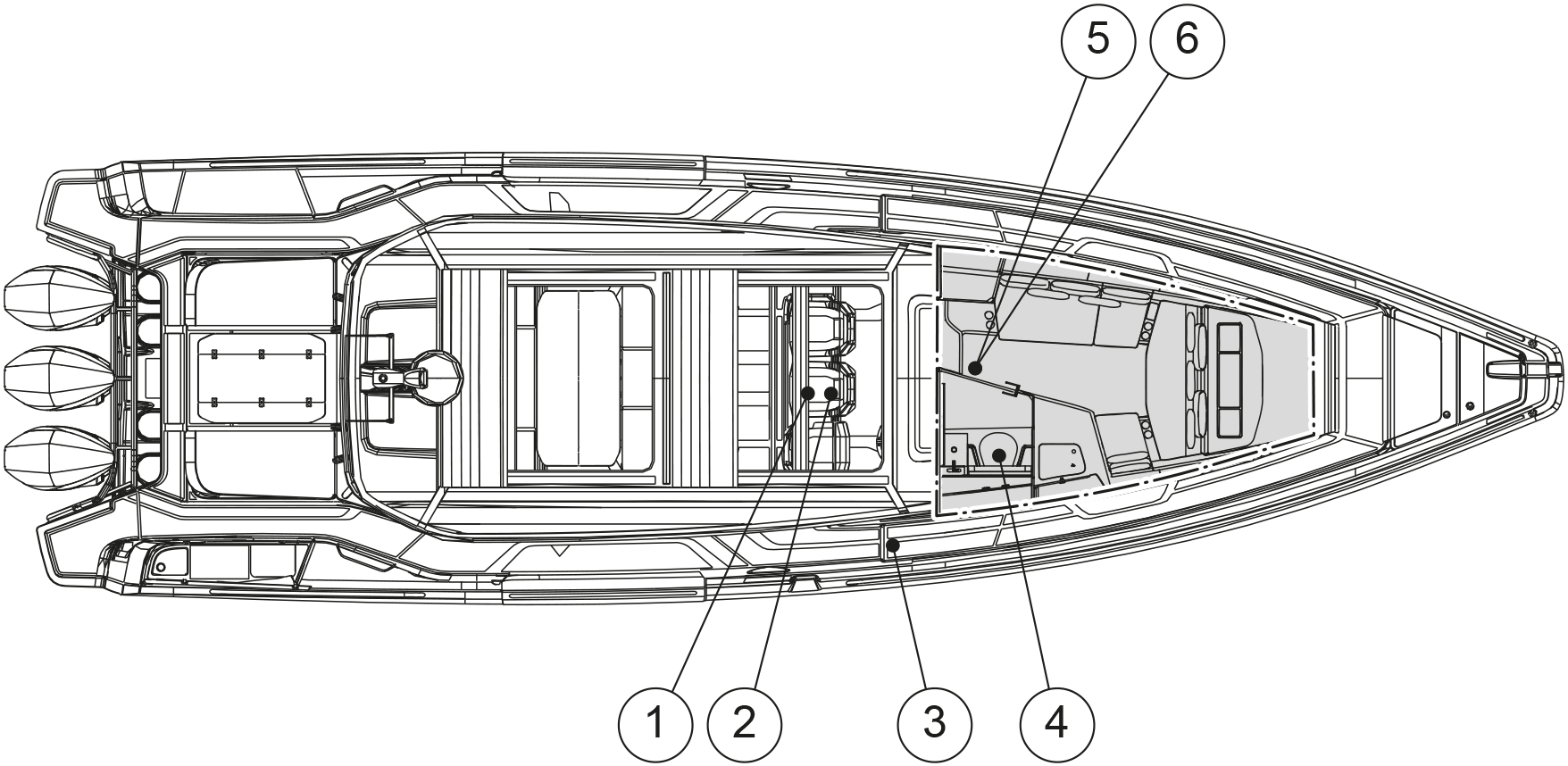 5
6
1
2
3
4